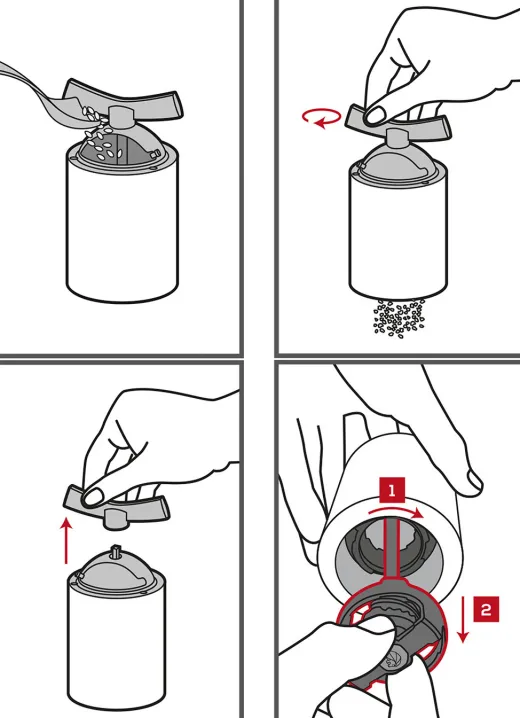 1
2