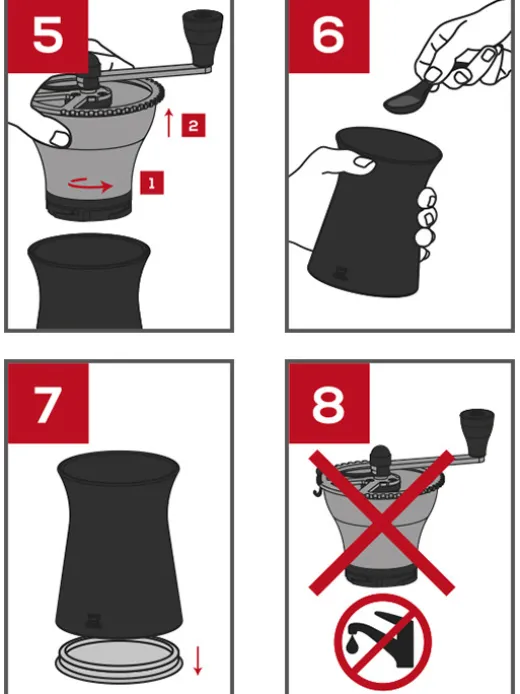 5

2

1

6

7

8